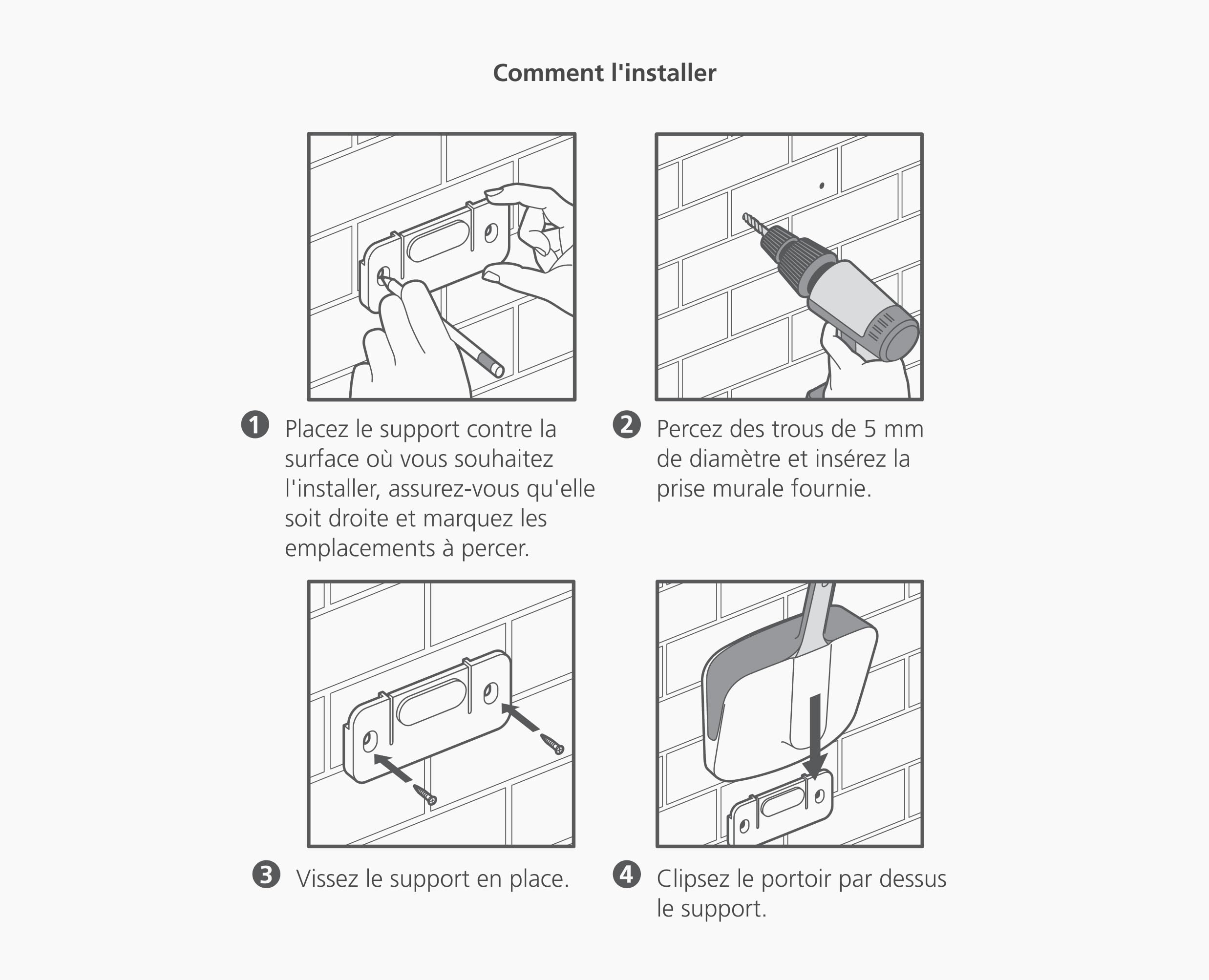 Comment l'installer

1 Placez le support contre la surface où vous souhaitez l'installer, assurez-vous qu'elle soit droite et marquez les emplacements à percer.

2 Percez des trous de 5 mm de diamètre et insérez la prise murale fournie.

3 Vissez le support en place.

4 Clipsez le portoir par dessus le support.