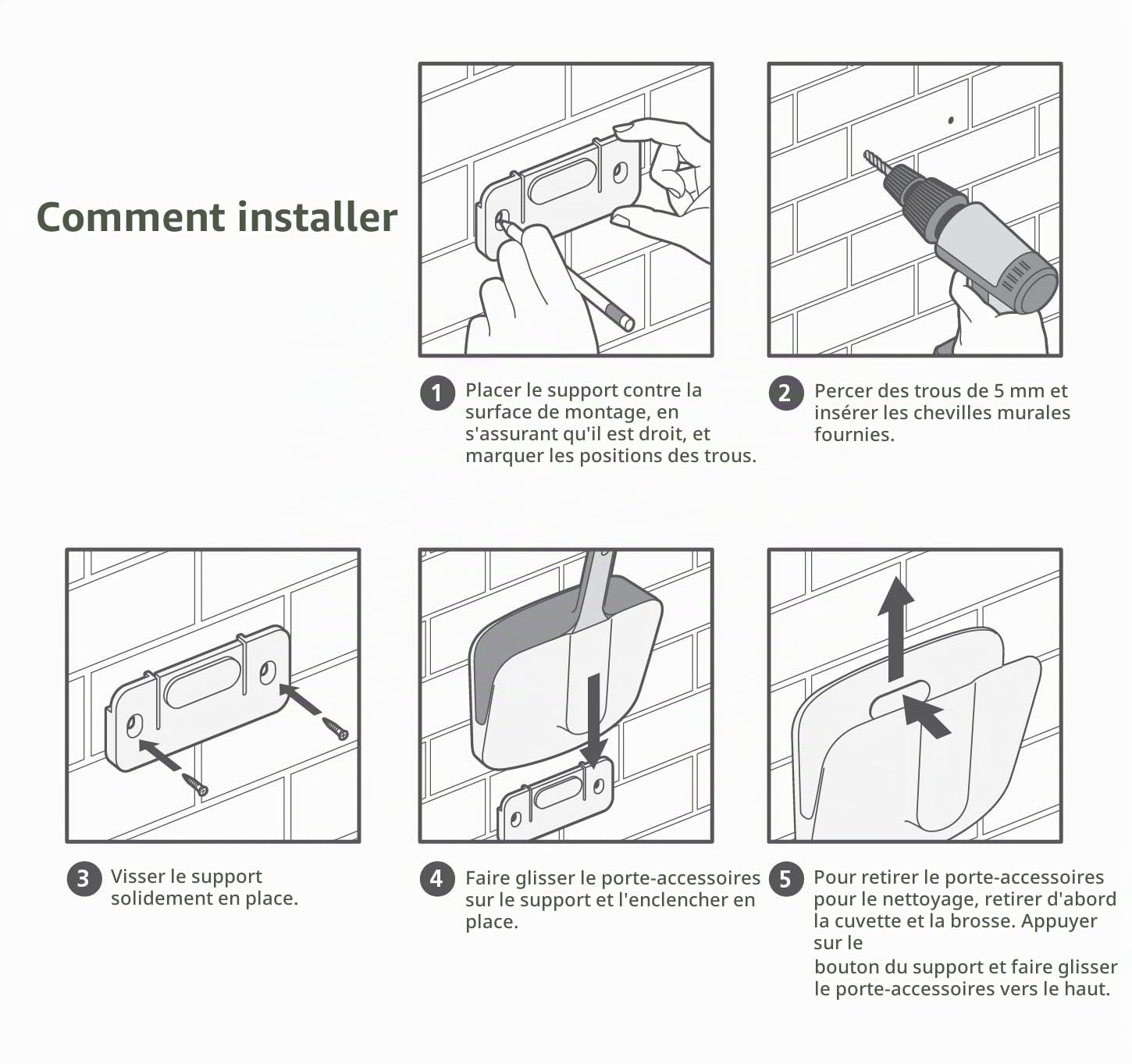 Comment installer

1 Placer le support contre la surface de montage, en s'assurant qu'il est droit, et marquer les positions des trous.

2 Percer des trous de 5 mm et insérer les chevilles murales fournies.

3 Visser le support solidement en place.

4 Faire glisser le porte-accessoires sur le support et l'enclencher en place.

5 Pour retirer le porte-accessoires pour le nettoyage, retirer d'abord la cuvette et la brosse. Appuyer sur le
bouton du support et faire glisser le porte-accessoires vers le haut.